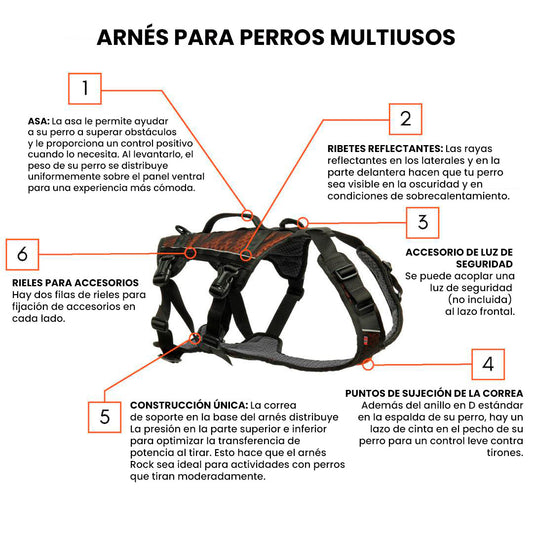 ARNÉS PARA PERROS MULTIUSOS

1

ASA: La asa le permite ayudar a su perro a superar obstáculos y le proporciona un control positivo cuando lo necesita. Al levantarlo, el peso de su perro se distribuye uniformemente sobre el panel ventral para una experiencia más cómoda.

2

RIBETES REFLECTANTES: Las rayas reflectantes en los laterales y en la parte delantera hacen que tu perro sea visible en la oscuridad y en condiciones de sobrecalentamiento.

3

ACCESORIO DE LUZ DE SEGURIDAD
Se puede acoplar una luz de seguridad (no incluida) al lazo frontal.

6

RIELES PARA ACCESORIOS
Hay dos filas de rieles para fijación de accesorios en cada lado.

4

PUNTOS DE SUJECIÓN DE LA CORREA
Además del anillo en D estándar en la espalda de su perro, hay un lazo de cinta en el pecho de su perro para un control leve contra tirones.

5

CONSTRUCCIÓN ÚNICA: La correa de soporte en la base del arnés distribuye La presión en la parte superior e inferior para optimizar la transferencia de potencia al tirar. Esto hace que el arnés Rock sea ideal para actividades con perros que tiran moderadamente.